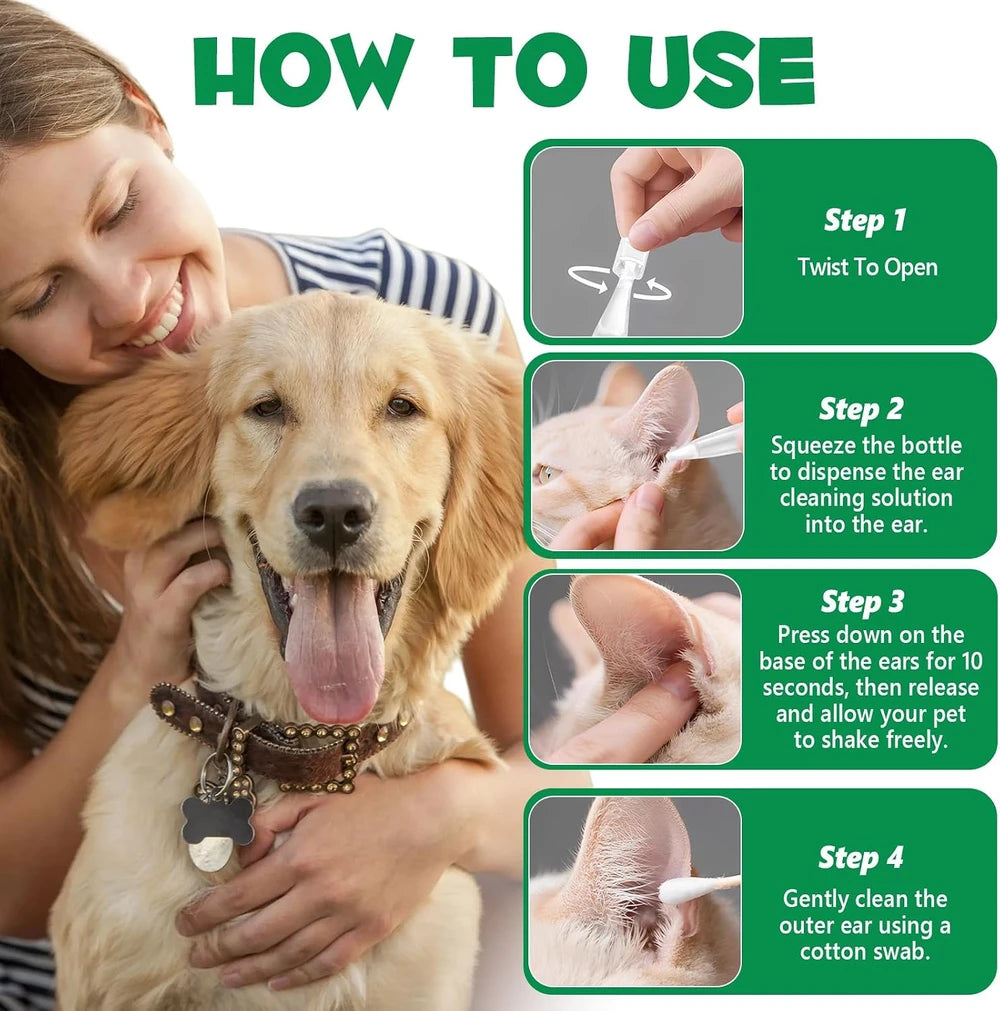 HOW TO USE

Step 1
Twist To Open

Step 2
Squeeze the bottle to dispense the ear cleaning solution into the ear.

Step 3
Press down on the base of the ears for 10 seconds, then release and allow your pet to shake freely.

Step 4
Gently clean the outer ear using a cotton swab.